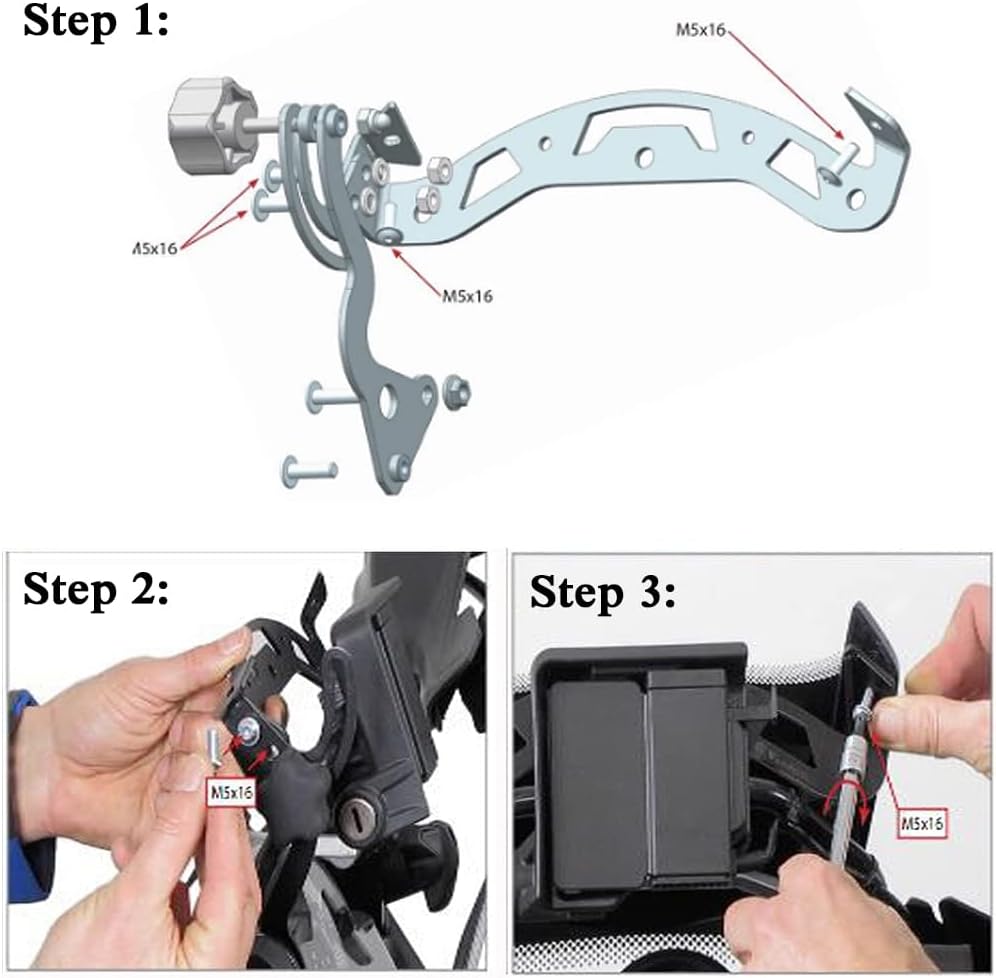 Step 1:

M5x16

M5x16

M5x16

Step 2:

M5x16

Step 3:

M5x16